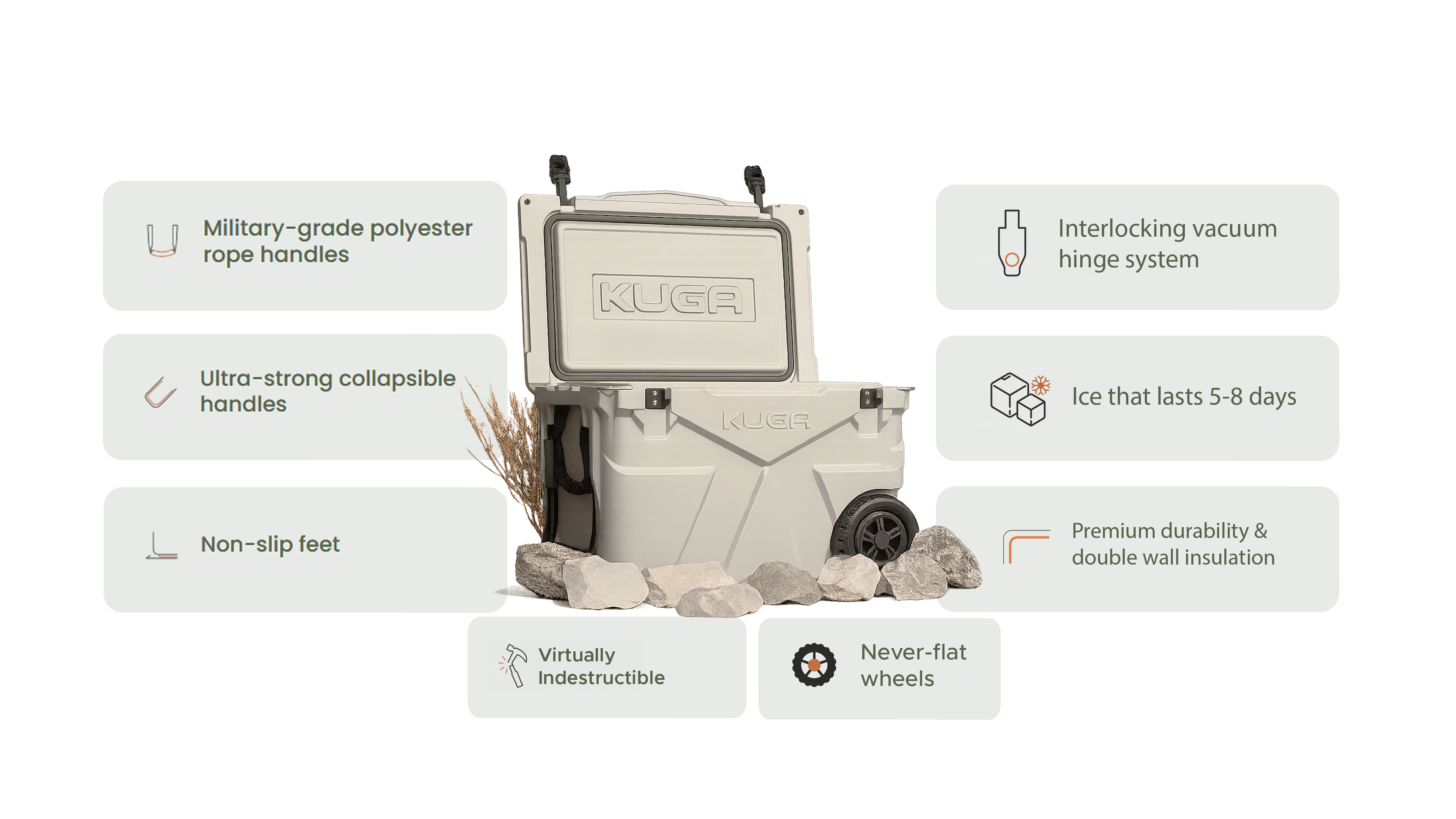 Military-grade polyester rope handles

Ultra-strong collapsible handles

Non-slip feet

KUGA

KUGA

Interlocking vacuum hinge system

Ice that lasts 5-8 days

Premium durability & double wall insulation

Virtually Indestructible

Never-flat wheels