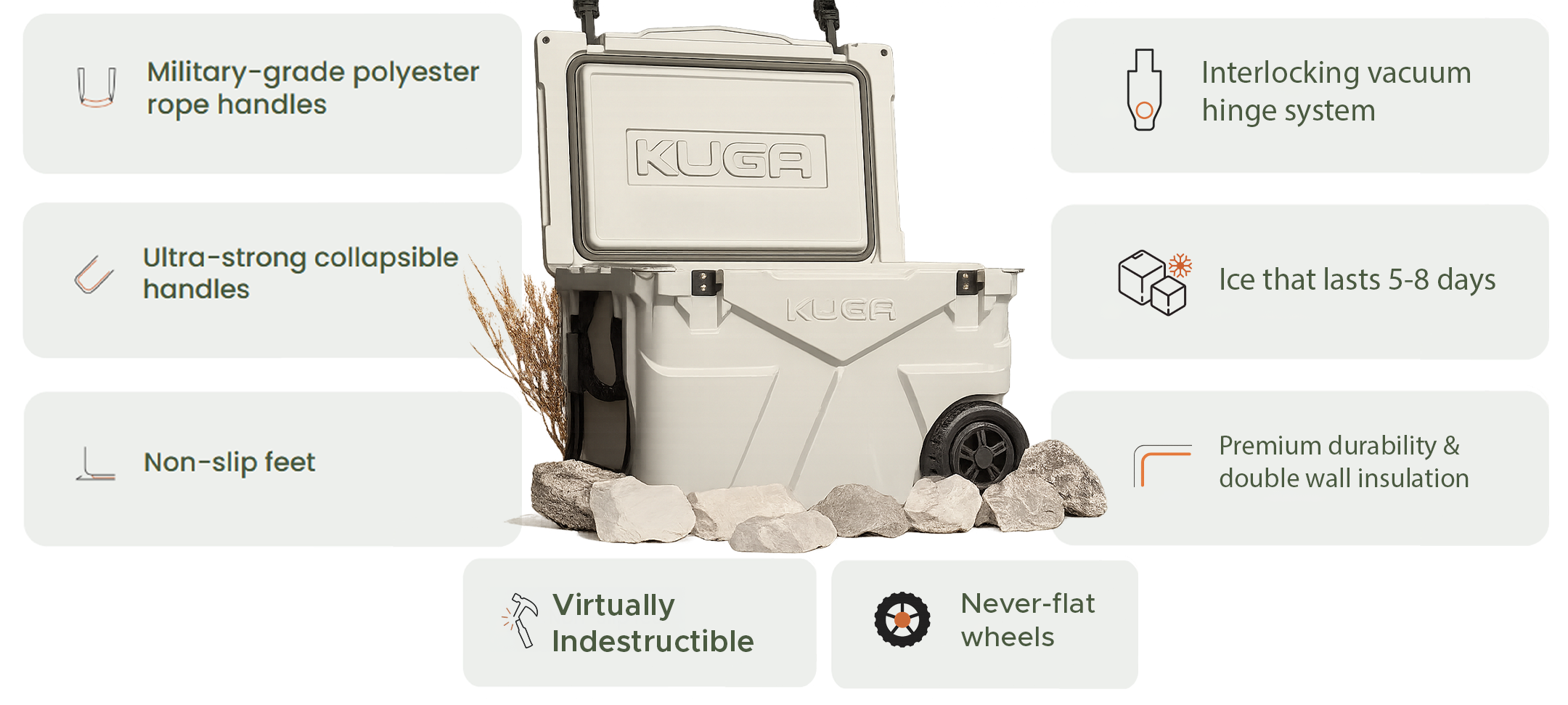 Military-grade polyester rope handles

Ultra-strong collapsible handles

Non-slip feet

KUGA

KUGA

Interlocking vacuum hinge system

Ice that lasts 5-8 days

Premium durability & double wall insulation

Virtually Indestructible

Never-flat wheels