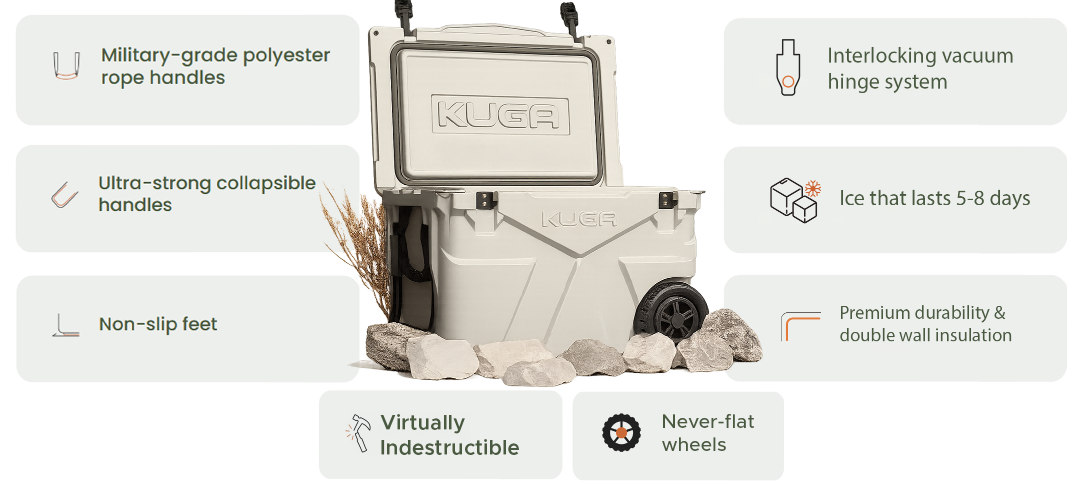 Military-grade polyester rope handles

Ultra-strong collapsible handles

Non-slip feet

KUGA

KUGA

Interlocking vacuum hinge system

Ice that lasts 5-8 days

Premium durability & double wall insulation

Virtually Indestructible

Never-flat wheels